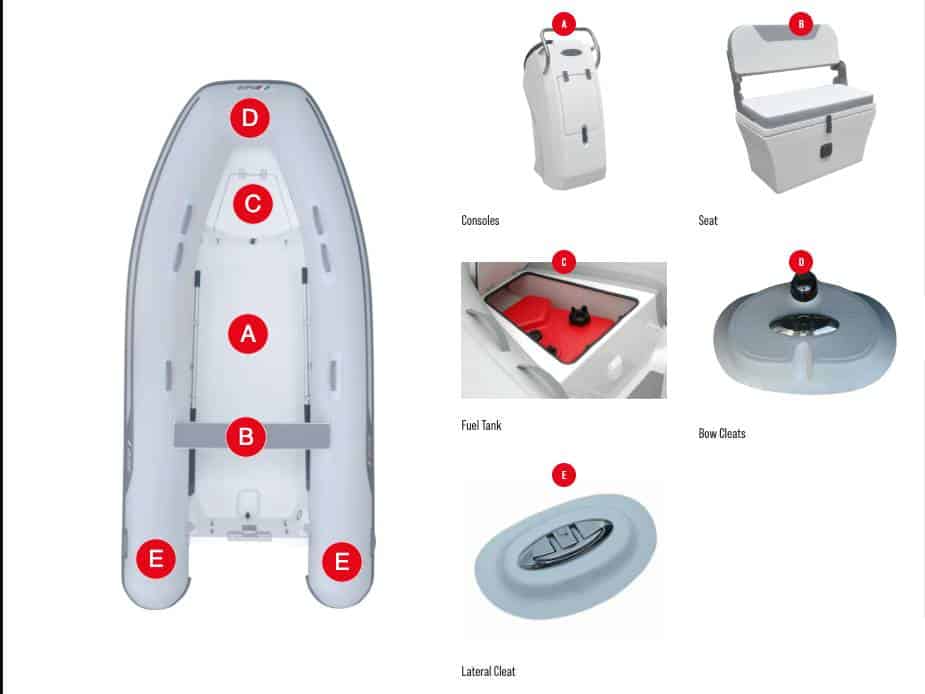 D
C
A
B
E
E

A
Consoles

B
Seat

C
Fuel Tank

D
Bow Cleats

E
Lateral Cleat