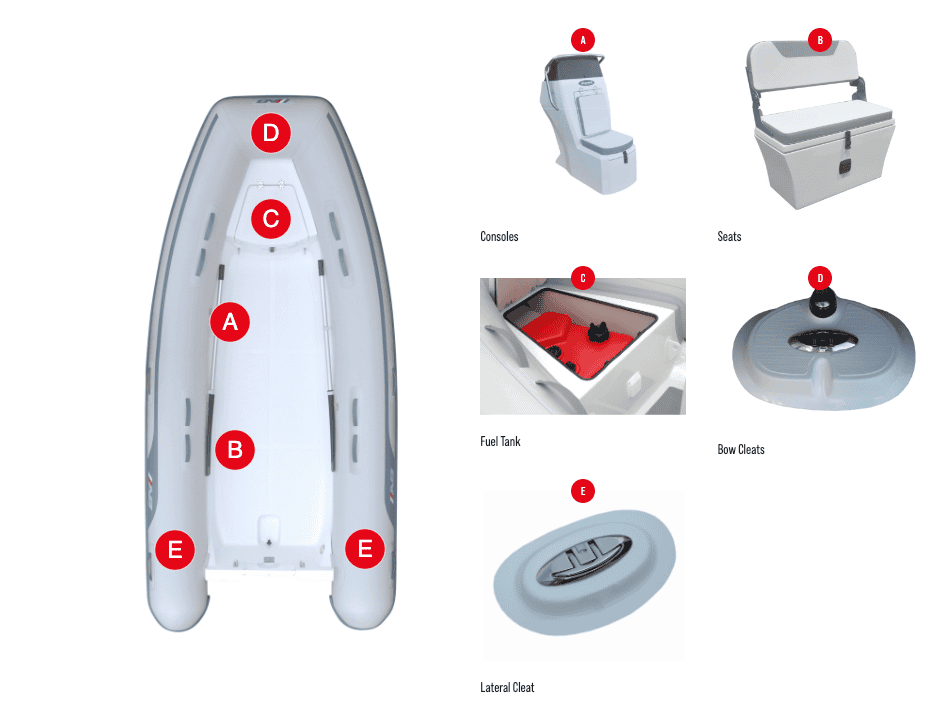 D
C
A
B
E
E

A
Consoles

B
Seats

C
Fuel Tank

D
Bow Cleats

E
Lateral Cleat