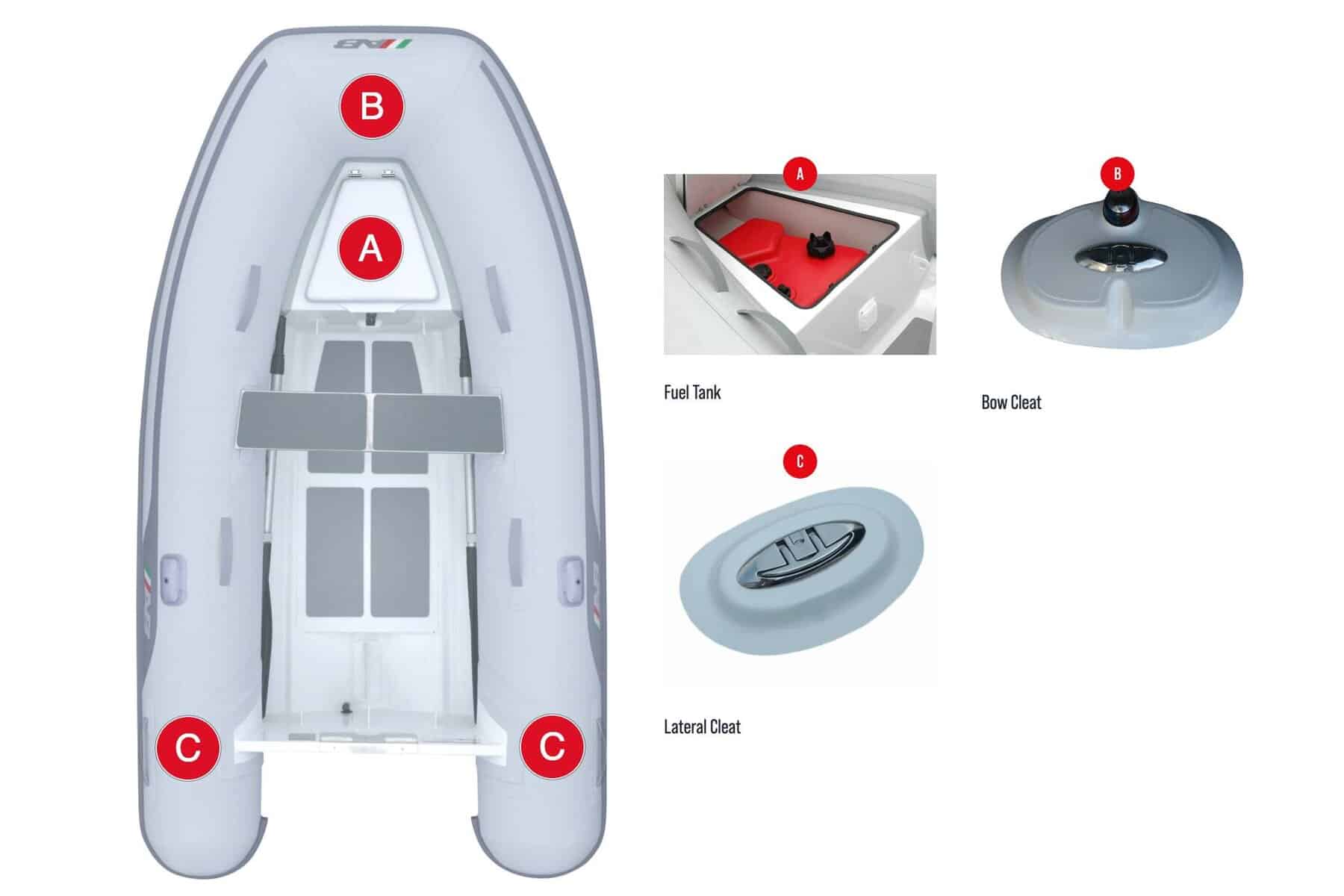 AB

B

A

AB

AB

C

C

A

Fuel Tank

B

Bow Cleat

C

Lateral Cleat